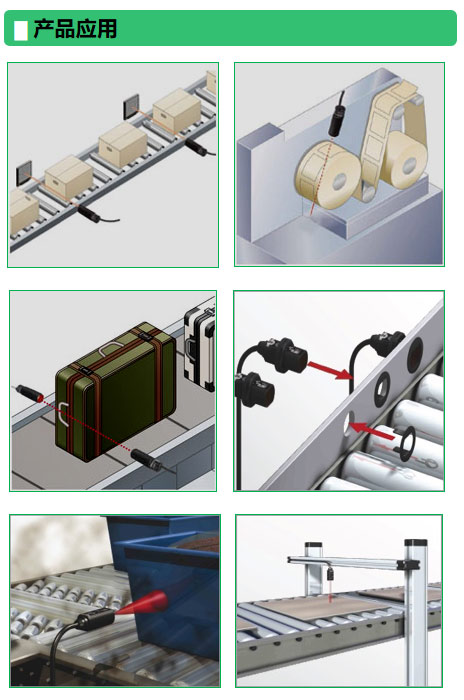 产品应用