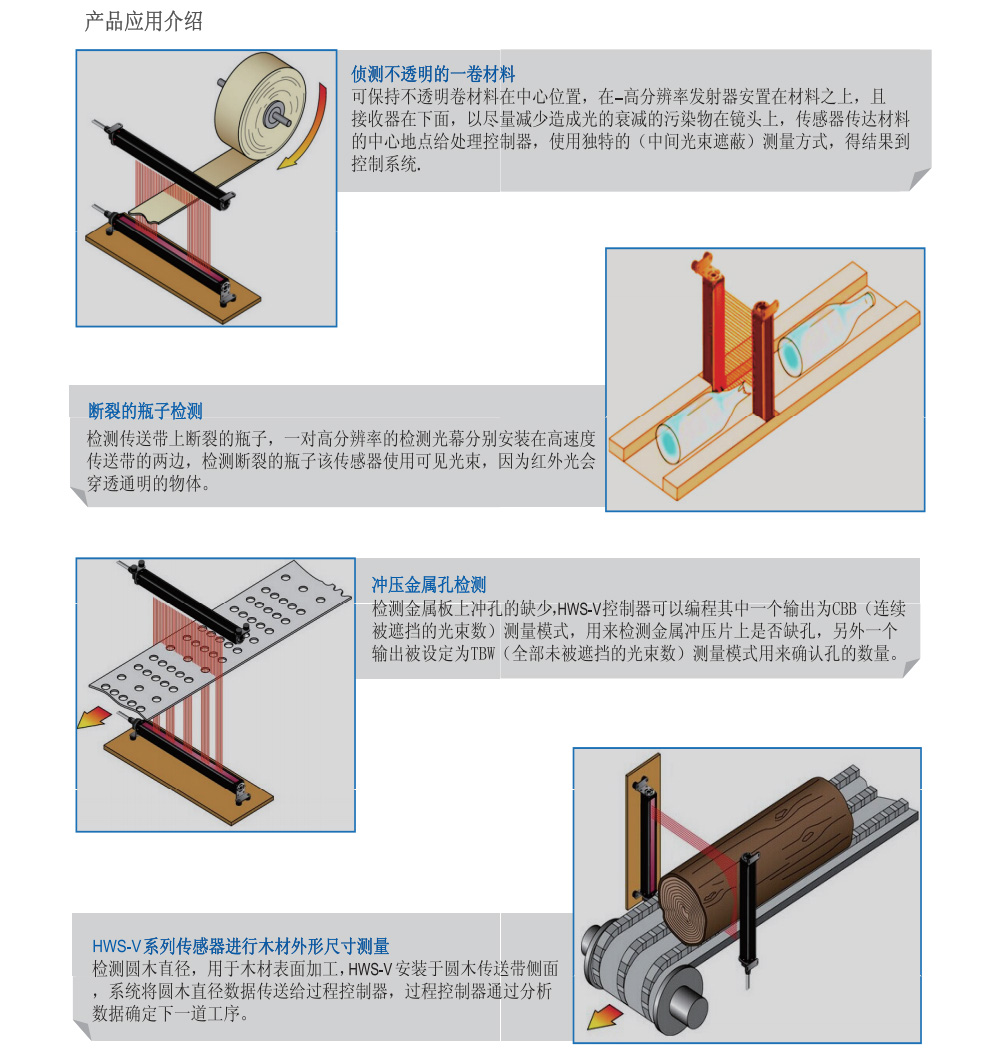 产品应用介绍

侦测不透明的一卷材料
可保持不透明卷材料在中心位置，在-高分辨率发射器安置在材料之上，且接收器在下面，以尽量减少造成光的衰减的污染物在镜头上，传感器传达材料的中心地点给处理控制器，使用独特的（中间光束遮蔽）测量方式，得结果到控制系统.

断裂的瓶子检测
检测传送带上断裂的瓶子，一对高分辨率的检测光幕分别安装在高速度传送带的两边，检测断裂的瓶子该传感器使用可见光束，因为红外光会穿透通明的物体。

冲压金属孔检测
检测金属板上冲孔的缺少,HWS-V控制器可以编程其中一个输出为CBB（连续被遮挡的光束数）测量模式，用来检测金属冲压片上是否缺孔，另外一个输出被设定为TBW（全部未被遮挡的光束数）测量模式用来确认孔的数量。

HWS-V系列传感器进行木材外形尺寸测量
检测圆木直径，用于木材表面加工，HWS-V安装于圆木传送带侧面，系统将圆木直径数据传送给过程控制器，过程控制器通过分析数据确定下一道工序。