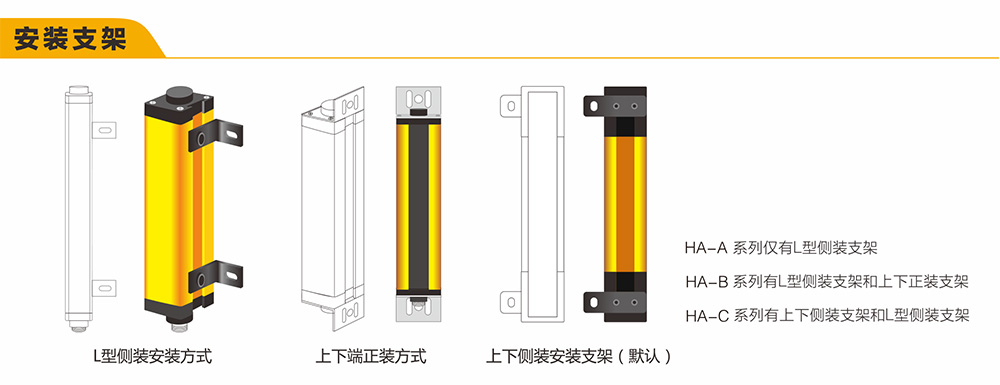 安装支架

L型侧装安装方式

上下端正装方式

上下侧装安装支架（默认）

HA-A 系列仅有L型侧装支架

HA-B 系列有L型侧装支架和上下正装支架

HA-C 系列有上下侧装支架和L型侧装支架